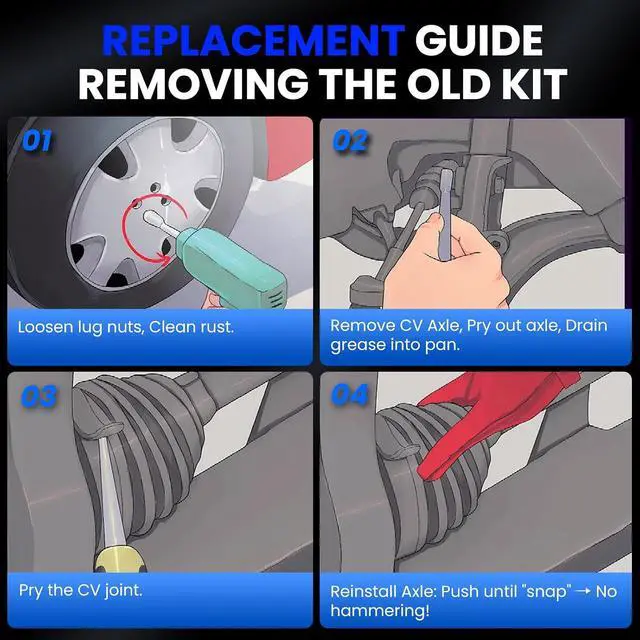 REPLACEMENT GUIDE
REMOVING THE OLD KIT

01
Loosen lug nuts, Clean rust.

02
Remove CV Axle, Pry out axle, Drain grease into pan.

03
Pry the CV joint.

04
Reinstall Axle: Push until "snap" → No hammering!