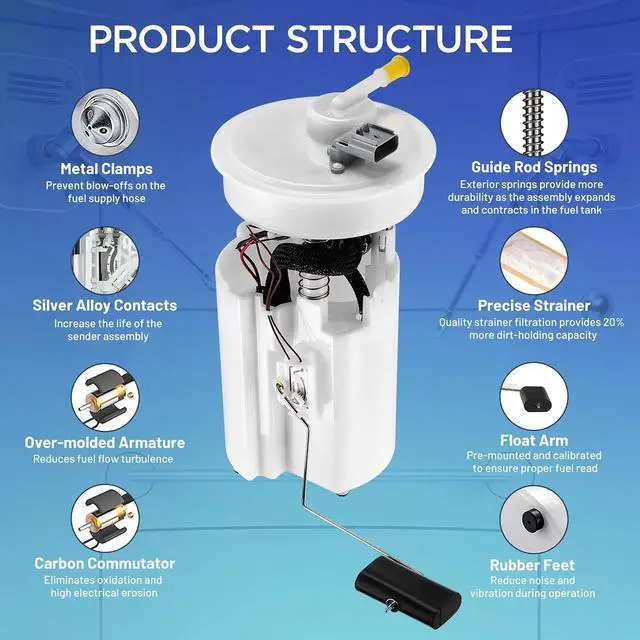 PRODUCT STRUCTURE

Metal Clamps
Prevent blow-offs on the fuel supply hose

Silver Alloy Contacts
Increase the life of the sender assembly

Over-molded Armature
Reduces fuel flow turbulence

Carbon Commutator
Eliminates oxidation and high electrical erosion

Guide Rod Springs
Exterior springs provide more durability as the assembly expands and contracts in the fuel tank

Precise Strainer
Quality strainer filtration provides 20% more dirt-holding capacity

Float Arm
Pre-mounted and calibrated to ensure proper fuel read

Rubber Feet
Reduce noise and vibration during operation