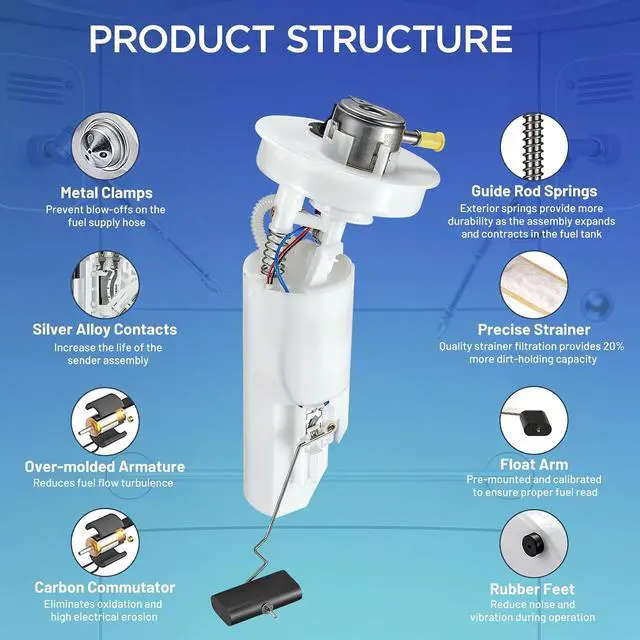 PRODUCT STRUCTURE

Metal Clamps
Prevent blow-offs on the fuel supply hose

Silver Alloy Contacts
Increase the life of the sender assembly

Over-molded Armature
Reduces fuel flow turbulence

Carbon Commutator
Eliminates oxidation and high electrical erosion

Guide Rod Springs
Exterior springs provide more durability as the assembly expands and contracts in the fuel tank

Precise Strainer
Quality strainer filtration provides 20% more dirt-holding capacity

Float Arm
Pre-mounted and calibrated to ensure proper fuel read

Rubber Feet
Reduce noise and vibration during operation