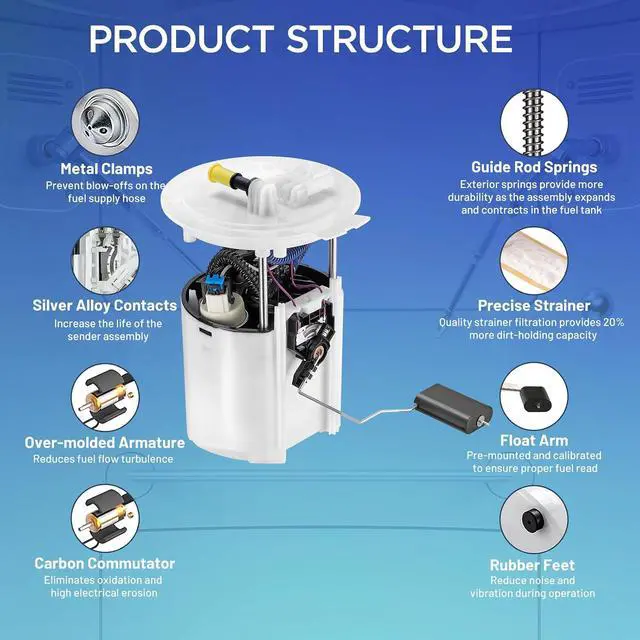 PRODUCT STRUCTURE

Metal Clamps
Prevent blow-offs on the fuel supply hose

Silver Alloy Contacts
Increase the life of the sender assembly

Over-molded Armature
Reduces fuel flow turbulence

Carbon Commutator
Eliminates oxidation and high electrical erosion

Guide Rod Springs
Exterior springs provide more durability as the assembly expands and contracts in the fuel tank

Precise Strainer
Quality strainer filtration provides 20% more dirt-holding capacity

Float Arm
Pre-mounted and calibrated to ensure proper fuel read

Rubber Feet
Reduce noise and vibration during operation