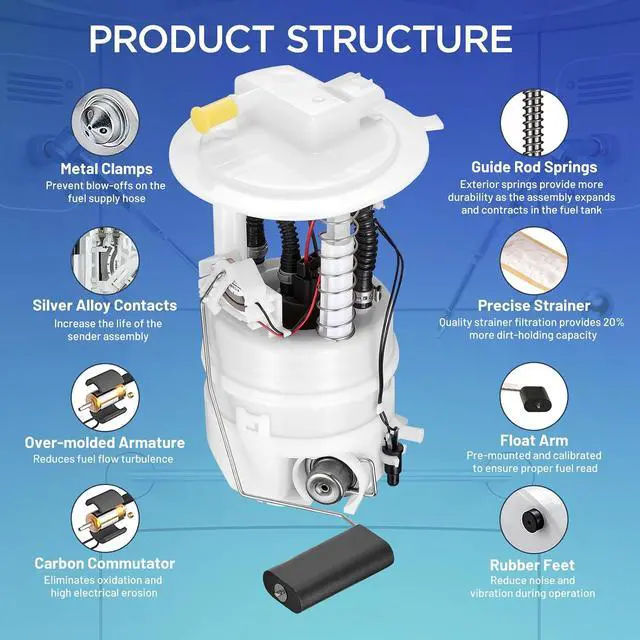 PRODUCT STRUCTURE

Metal Clamps
Prevent blow-offs on the fuel supply hose

Silver Alloy Contacts
Increase the life of the sender assembly

Over-molded Armature
Reduces fuel flow turbulence

Carbon Commutator
Eliminates oxidation and high electrical erosion

Guide Rod Springs
Exterior springs provide more durability as the assembly expands and contracts in the fuel tank

Precise Strainer
Quality strainer filtration provides 20% more dirt-holding capacity

Float Arm
Pre-mounted and calibrated to ensure proper fuel read

Rubber Feet
Reduce noise and vibration during operation