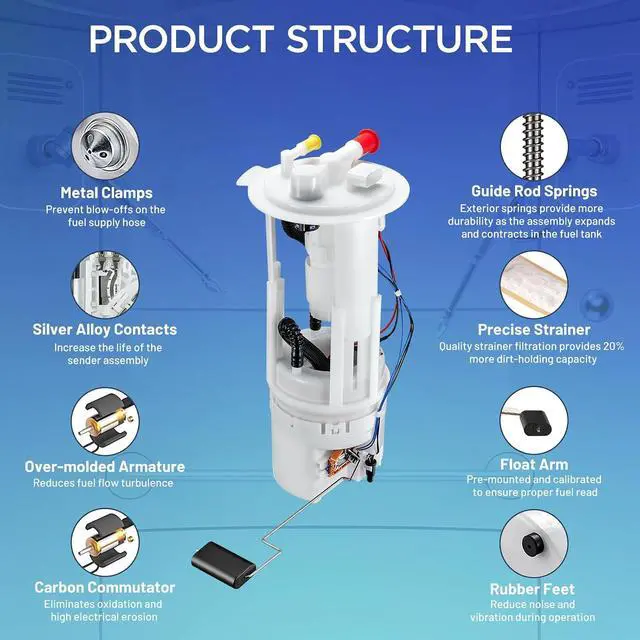 PRODUCT STRUCTURE

Metal Clamps
Prevent blow-offs on the fuel supply hose

Silver Alloy Contacts
Increase the life of the sender assembly

Over-molded Armature
Reduces fuel flow turbulence

Carbon Commutator
Eliminates oxidation and high electrical erosion

Guide Rod Springs
Exterior springs provide more durability as the assembly expands and contracts in the fuel tank

Precise Strainer
Quality strainer filtration provides 20% more dirt-holding capacity

Float Arm
Pre-mounted and calibrated to ensure proper fuel read

Rubber Feet
Reduce noise and vibration during operation