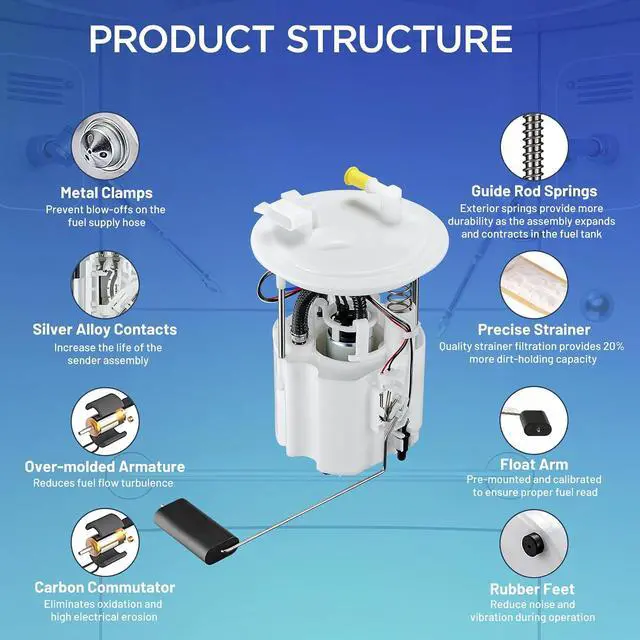 PRODUCT STRUCTURE

Metal Clamps
Prevent blow-offs on the fuel supply hose

Silver Alloy Contacts
Increase the life of the sender assembly

Over-molded Armature
Reduces fuel flow turbulence

Carbon Commutator
Eliminates oxidation and high electrical erosion

Guide Rod Springs
Exterior springs provide more durability as the assembly expands and contracts in the fuel tank

Precise Strainer
Quality strainer filtration provides 20% more dirt-holding capacity

Float Arm
Pre-mounted and calibrated to ensure proper fuel read

Rubber Feet
Reduce noise and vibration during operation