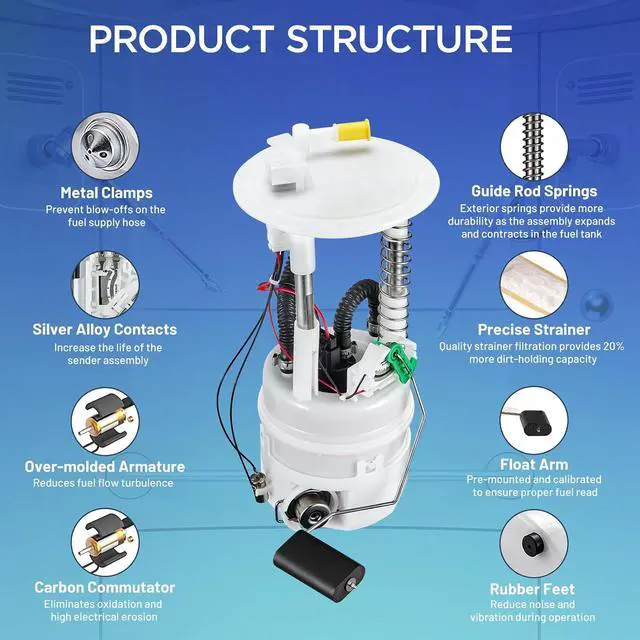 PRODUCT STRUCTURE

Metal Clamps
Prevent blow-offs on the fuel supply hose

Silver Alloy Contacts
Increase the life of the sender assembly

Over-molded Armature
Reduces fuel flow turbulence

Carbon Commutator
Eliminates oxidation and high electrical erosion

Guide Rod Springs
Exterior springs provide more durability as the assembly expands and contracts in the fuel tank

Precise Strainer
Quality strainer filtration provides 20% more dirt-holding capacity

Float Arm
Pre-mounted and calibrated to ensure proper fuel read

Rubber Feet
Reduce noise and vibration during operation