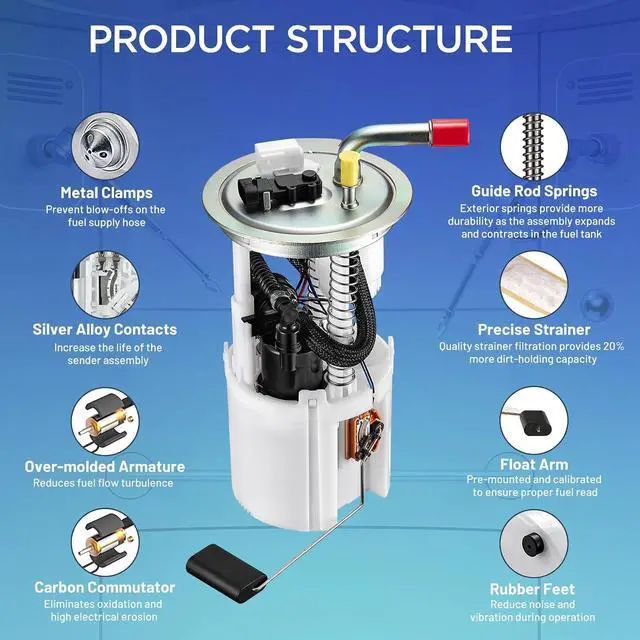 PRODUCT STRUCTURE

Metal Clamps
Prevent blow-offs on the fuel supply hose

Silver Alloy Contacts
Increase the life of the sender assembly

Over-molded Armature
Reduces fuel flow turbulence

Carbon Commutator
Eliminates oxidation and high electrical erosion

Guide Rod Springs
Exterior springs provide more durability as the assembly expands and contracts in the fuel tank

Precise Strainer
Quality strainer filtration provides 20% more dirt-holding capacity

Float Arm
Pre-mounted and calibrated to ensure proper fuel read

Rubber Feet
Reduce noise and vibration during operation