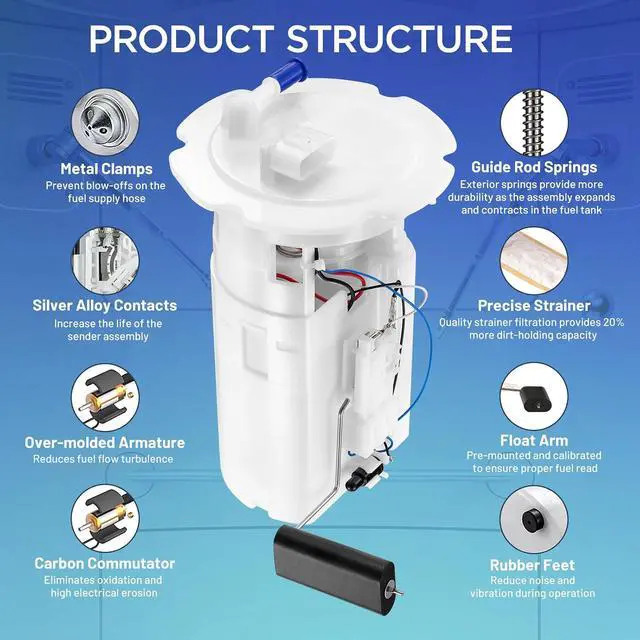 PRODUCT STRUCTURE

Metal Clamps
Prevent blow-offs on the fuel supply hose

Silver Alloy Contacts
Increase the life of the sender assembly

Over-molded Armature
Reduces fuel flow turbulence

Carbon Commutator
Eliminates oxidation and high electrical erosion

Guide Rod Springs
Exterior springs provide more durability as the assembly expands and contracts in the fuel tank

Precise Strainer
Quality strainer filtration provides 20% more dirt-holding capacity

Float Arm
Pre-mounted and calibrated to ensure proper fuel read

Rubber Feet
Reduce noise and vibration during operation