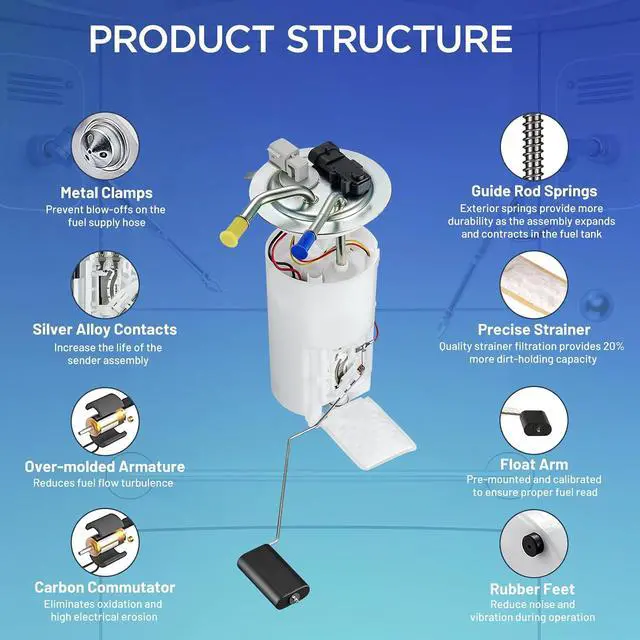 PRODUCT STRUCTURE

Metal Clamps
Prevent blow-offs on the fuel supply hose

Silver Alloy Contacts
Increase the life of the sender assembly

Over-molded Armature
Reduces fuel flow turbulence

Carbon Commutator
Eliminates oxidation and high electrical erosion

Guide Rod Springs
Exterior springs provide more durability as the assembly expands and contracts in the fuel tank

Precise Strainer
Quality strainer filtration provides 20% more dirt-holding capacity

Float Arm
Pre-mounted and calibrated to ensure proper fuel read

Rubber Feet
Reduce noise and vibration during operation