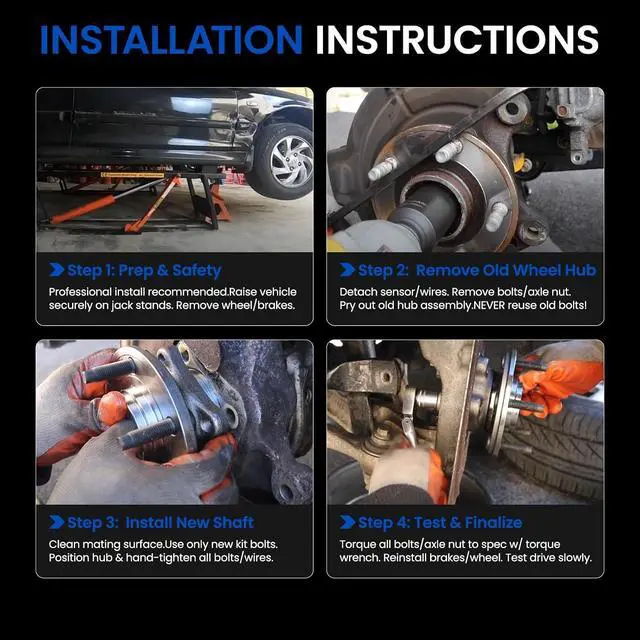 INSTALLATION INSTRUCTIONS

Step 1: Prep & Safety
Professional install recommended.Raise vehicle securely on jack stands. Remove wheel/brakes.

Step 2: Remove Old Wheel Hub
Detach sensor/wires. Remove bolts/axle nut. Pry out old hub assembly.NEVER reuse old bolts!

Step 3: Install New Shaft
Clean mating surface.Use only new kit bolts. Position hub & hand-tighten all bolts/wires.

Step 4: Test & Finalize
Torque all bolts/axle nut to spec w/ torque wrench. Reinstall brakes/wheel. Test drive slowly.