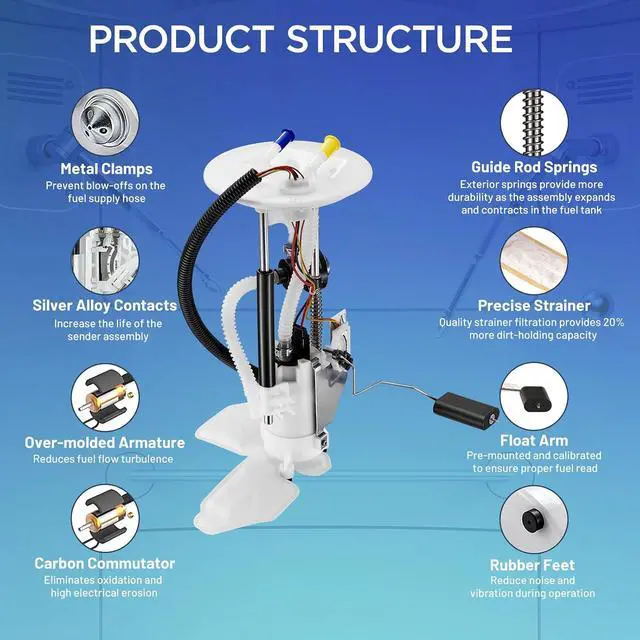 PRODUCT STRUCTURE

Metal Clamps
Prevent blow-offs on the fuel supply hose

Silver Alloy Contacts
Increase the life of the sender assembly

Over-molded Armature
Reduces fuel flow turbulence

Carbon Commutator
Eliminates oxidation and high electrical erosion

Guide Rod Springs
Exterior springs provide more durability as the assembly expands and contracts in the fuel tank

Precise Strainer
Quality strainer filtration provides 20% more dirt-holding capacity

Float Arm
Pre-mounted and calibrated to ensure proper fuel read

Rubber Feet
Reduce noise and vibration during operation