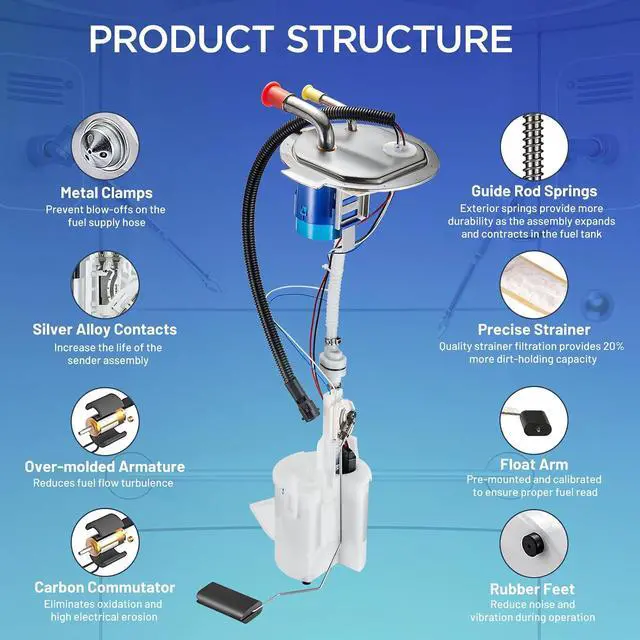 PRODUCT STRUCTURE

Metal Clamps
Prevent blow-offs on the fuel supply hose

Silver Alloy Contacts
Increase the life of the sender assembly

Over-molded Armature
Reduces fuel flow turbulence

Carbon Commutator
Eliminates oxidation and high electrical erosion

Guide Rod Springs
Exterior springs provide more durability as the assembly expands and contracts in the fuel tank

Precise Strainer
Quality strainer filtration provides 20% more dirt-holding capacity

Float Arm
Pre-mounted and calibrated to ensure proper fuel read

Rubber Feet
Reduce noise and vibration during operation