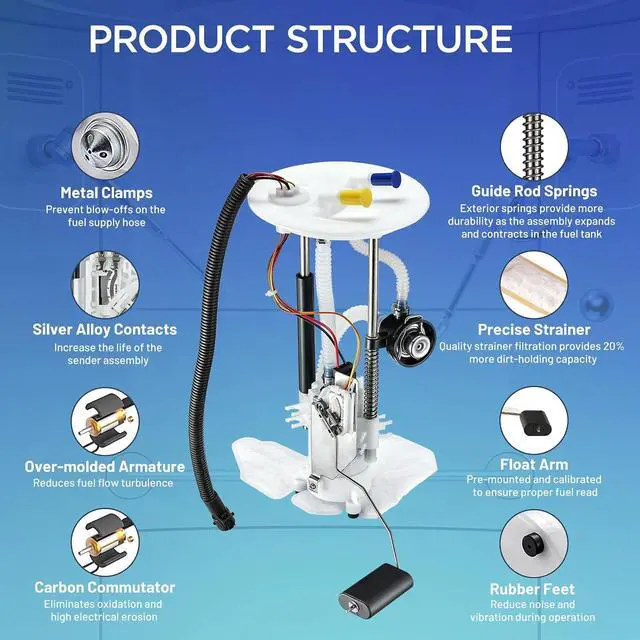 PRODUCT STRUCTURE

Metal Clamps
Prevent blow-offs on the fuel supply hose

Silver Alloy Contacts
Increase the life of the sender assembly

Over-molded Armature
Reduces fuel flow turbulence

Carbon Commutator
Eliminates oxidation and high electrical erosion

Guide Rod Springs
Exterior springs provide more durability as the assembly expands and contracts in the fuel tank

Precise Strainer
Quality strainer filtration provides 20% more dirt-holding capacity

Float Arm
Pre-mounted and calibrated to ensure proper fuel read

Rubber Feet
Reduce noise and vibration during operation