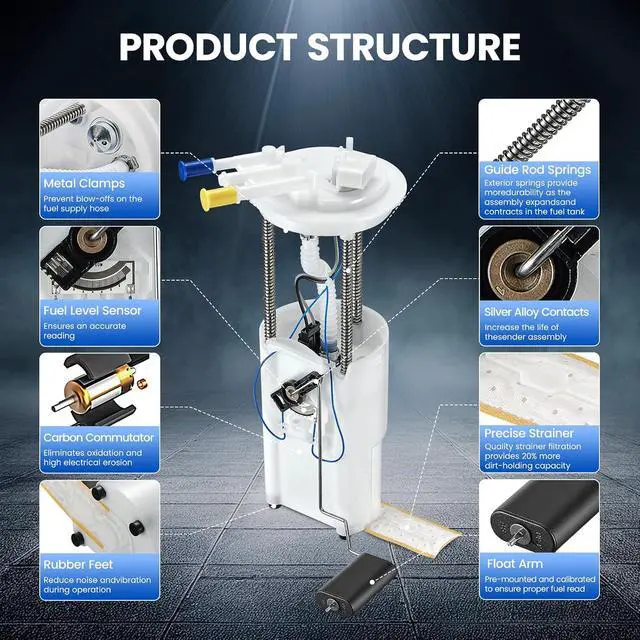 PRODUCT STRUCTURE

Metal Clamps
Prevent blow-offs on the fuel supply hose

Fuel Level Sensor
Ensures an accurate reading

Carbon Commutator
Eliminates oxidation and high electrical erosion

Rubber Feet
Reduce noise andvibration during operation

Guide Rod Springs
Exterior springs provide moredurability as the assembly expandsand contracts in the fuel tank

Silver Alloy Contacts
Increase the life of thesender assembly

Precise Strainer
Quality strainer filtration provides 20% more dirt-holding capacity

Float Arm
Pre-mounted and calibrated to ensure proper fuel read