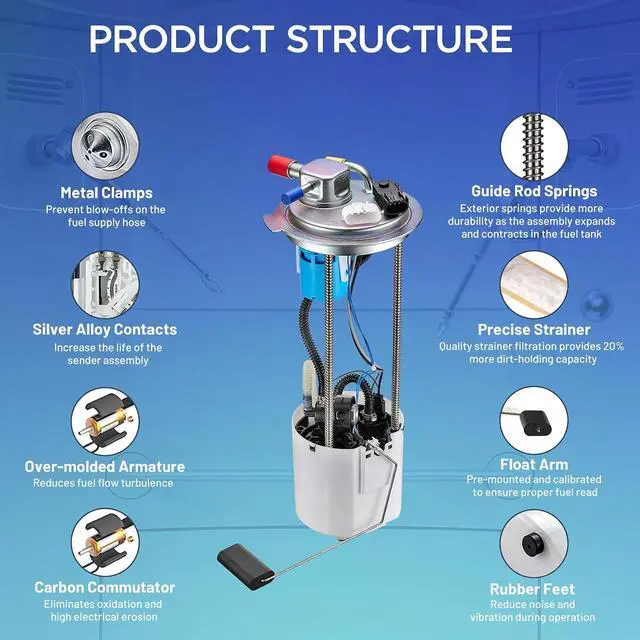 PRODUCT STRUCTURE

Metal Clamps
Prevent blow-offs on the fuel supply hose

Silver Alloy Contacts
Increase the life of the sender assembly

Over-molded Armature
Reduces fuel flow turbulence

Carbon Commutator
Eliminates oxidation and high electrical erosion

Guide Rod Springs
Exterior springs provide more durability as the assembly expands and contracts in the fuel tank

Precise Strainer
Quality strainer filtration provides 20% more dirt-holding capacity

Float Arm
Pre-mounted and calibrated to ensure proper fuel read

Rubber Feet
Reduce noise and vibration during operation