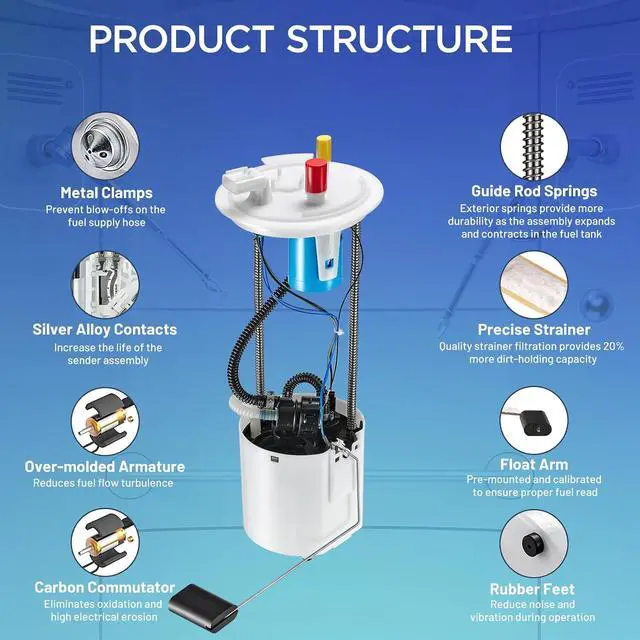 PRODUCT STRUCTURE

Metal Clamps
Prevent blow-offs on the fuel supply hose

Silver Alloy Contacts
Increase the life of the sender assembly

Over-molded Armature
Reduces fuel flow turbulence

Carbon Commutator
Eliminates oxidation and high electrical erosion

Guide Rod Springs
Exterior springs provide more durability as the assembly expands and contracts in the fuel tank

Precise Strainer
Quality strainer filtration provides 20% more dirt-holding capacity

Float Arm
Pre-mounted and calibrated to ensure proper fuel read

Rubber Feet
Reduce noise and vibration during operation