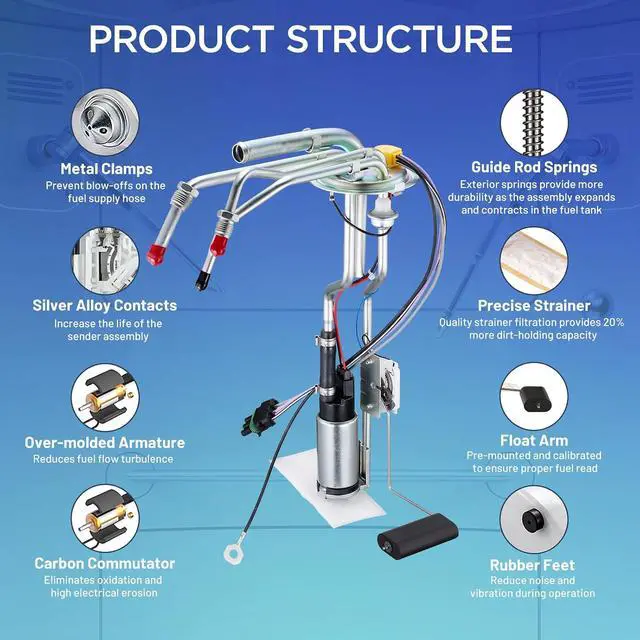 PRODUCT STRUCTURE

Metal Clamps
Prevent blow-offs on the fuel supply hose

Silver Alloy Contacts
Increase the life of the sender assembly

Over-molded Armature
Reduces fuel flow turbulence

Carbon Commutator
Eliminates oxidation and high electrical erosion

Guide Rod Springs
Exterior springs provide more durability as the assembly expands and contracts in the fuel tank

Precise Strainer
Quality strainer filtration provides 20% more dirt-holding capacity

Float Arm
Pre-mounted and calibrated to ensure proper fuel read

Rubber Feet
Reduce noise and vibration during operation