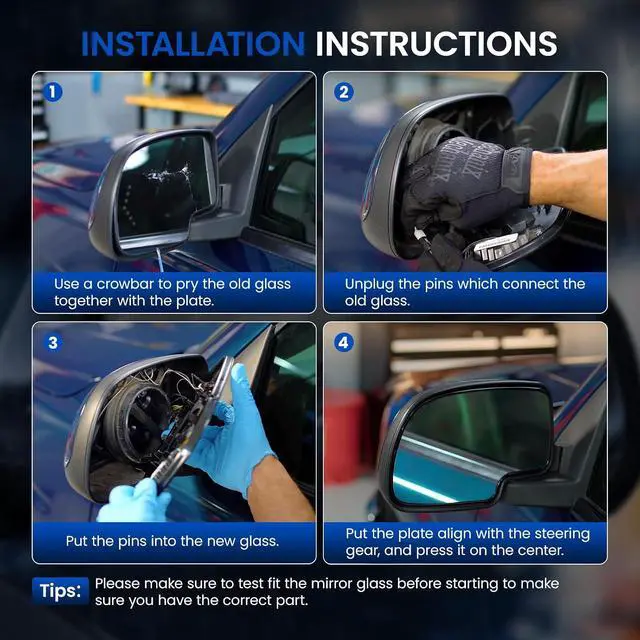 INSTALLATION INSTRUCTIONS

1

Use a crowbar to pry the old glass together with the plate.

2

Unplug the pins which connect the old glass.

3

Put the pins into the new glass.

4

Put the plate align with the steering gear, and press it on the center.

Tips: Please make sure to test fit the mirror glass before starting to make sure you have the correct part.