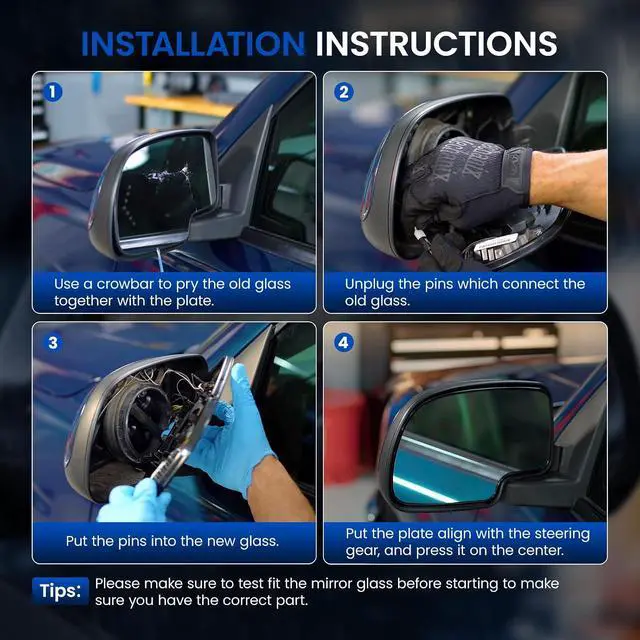 INSTALLATION INSTRUCTIONS

1

Use a crowbar to pry the old glass together with the plate.

2

Unplug the pins which connect the old glass.

3

Put the pins into the new glass.

4

Put the plate align with the steering gear, and press it on the center.

Tips: Please make sure to test fit the mirror glass before starting to make sure you have the correct part.