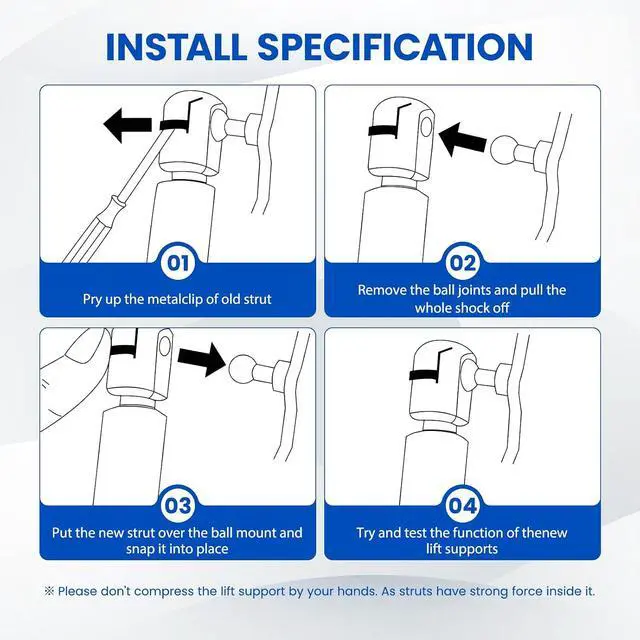 INSTALL SPECIFICATION

01
Pry up the metalclip of old strut

02
Remove the ball joints and pull the whole shock off

03
Put the new strut over the ball mount and snap it into place

04
Try and test the function of thenew lift supports

※ Please don't compress the lift support by your hands. As struts have strong force inside it.