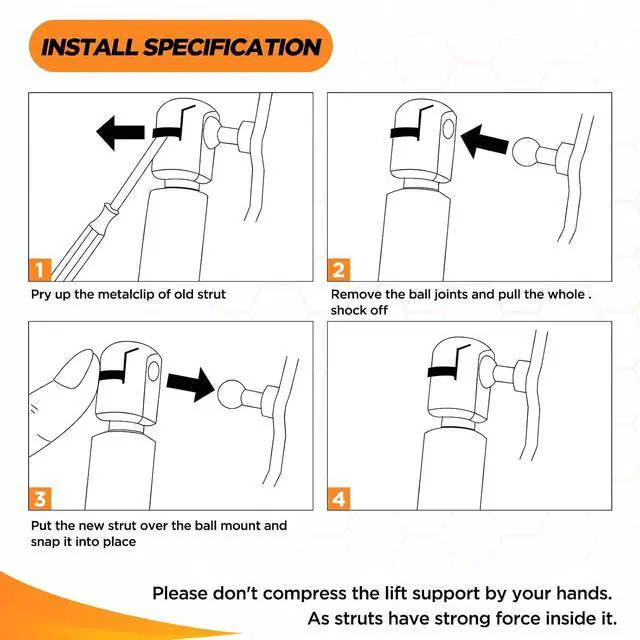 INSTALL SPECIFICATION

1

Pry up the metalclip of old strut

2

Remove the ball joints and pull the whole . shock off

3

Put the new strut over the ball mount and snap it into place

4

Please don't compress the lift support by your hands. As struts have strong force inside it.