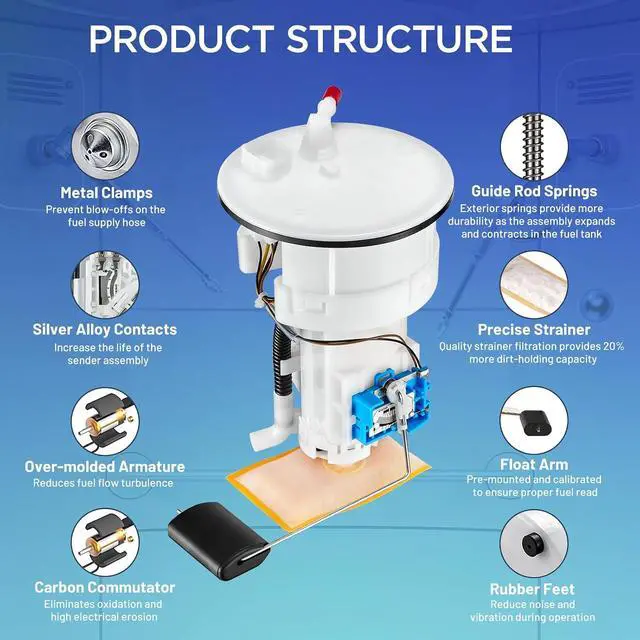 PRODUCT STRUCTURE

Metal Clamps
Prevent blow-offs on the fuel supply hose

Silver Alloy Contacts
Increase the life of the sender assembly

Over-molded Armature
Reduces fuel flow turbulence

Carbon Commutator
Eliminates oxidation and high electrical erosion

Guide Rod Springs
Exterior springs provide more durability as the assembly expands and contracts in the fuel tank

Precise Strainer
Quality strainer filtration provides 20% more dirt-holding capacity

Float Arm
Pre-mounted and calibrated to ensure proper fuel read

Rubber Feet
Reduce noise and vibration during operation