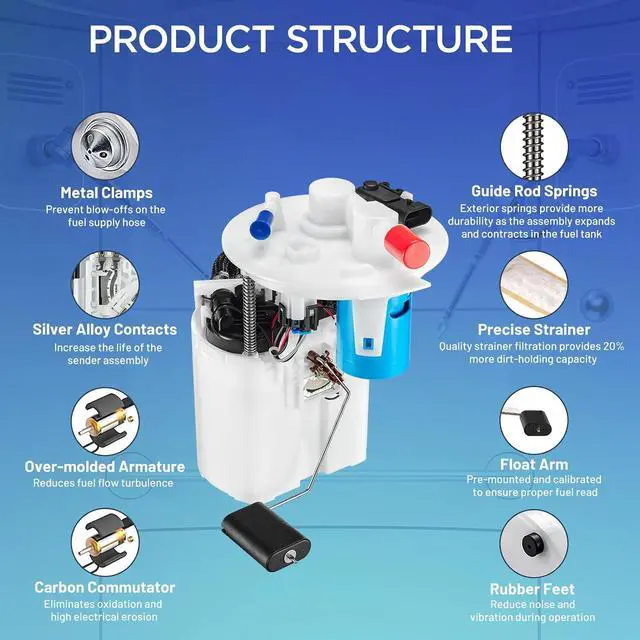 PRODUCT STRUCTURE

Metal Clamps
Prevent blow-offs on the fuel supply hose

Silver Alloy Contacts
Increase the life of the sender assembly

Over-molded Armature
Reduces fuel flow turbulence

Carbon Commutator
Eliminates oxidation and high electrical erosion

Guide Rod Springs
Exterior springs provide more durability as the assembly expands and contracts in the fuel tank

Precise Strainer
Quality strainer filtration provides 20% more dirt-holding capacity

Float Arm
Pre-mounted and calibrated to ensure proper fuel read

Rubber Feet
Reduce noise and vibration during operation