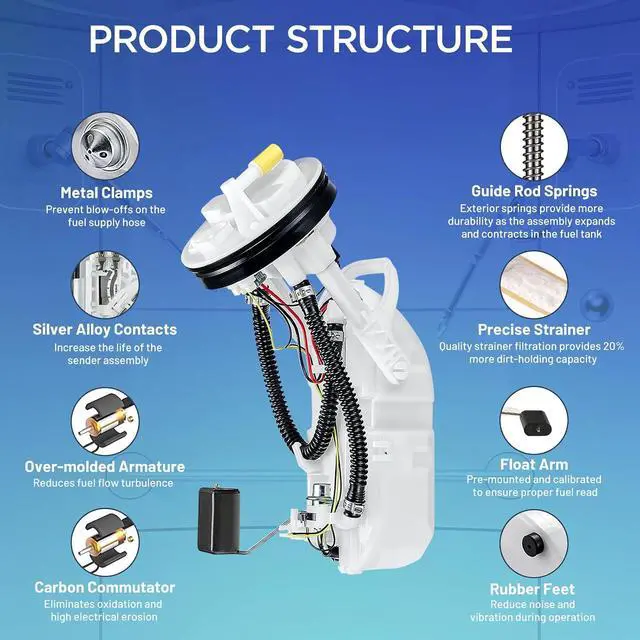 PRODUCT STRUCTURE

Metal Clamps
Prevent blow-offs on the fuel supply hose

Silver Alloy Contacts
Increase the life of the sender assembly

Over-molded Armature
Reduces fuel flow turbulence

Carbon Commutator
Eliminates oxidation and high electrical erosion

Guide Rod Springs
Exterior springs provide more durability as the assembly expands and contracts in the fuel tank

Precise Strainer
Quality strainer filtration provides 20% more dirt-holding capacity

Float Arm
Pre-mounted and calibrated to ensure proper fuel read

Rubber Feet
Reduce noise and vibration during operation