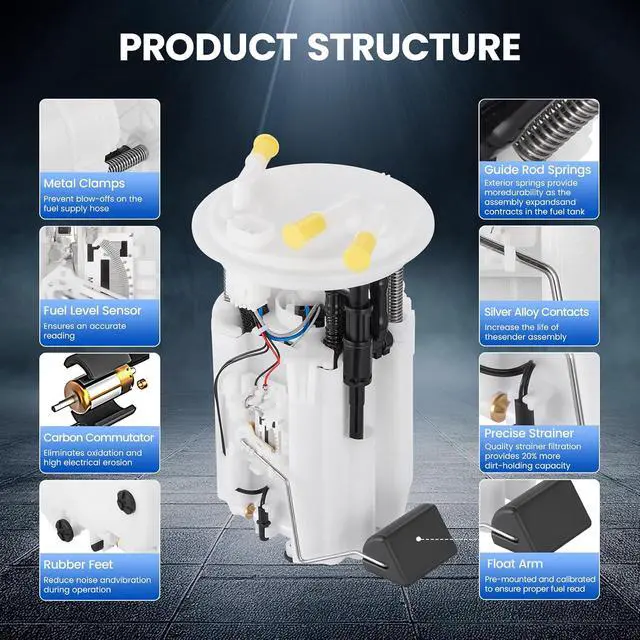 PRODUCT STRUCTURE

Metal Clamps
Prevent blow-offs on the fuel supply hose

Fuel Level Sensor
Ensures an accurate reading

Carbon Commutator
Eliminates oxidation and high electrical erosion

Rubber Feet
Reduce noise andvibration during operation

Guide Rod Springs
Exterior springs provide moredurability as the assembly expandsand contracts in the fuel tank

Silver Alloy Contacts
Increase the life of thesender assembly

Precise Strainer
Quality strainer filtration provides 20% more dirt-holding capacity

Float Arm
Pre-mounted and calibrated to ensure proper fuel read