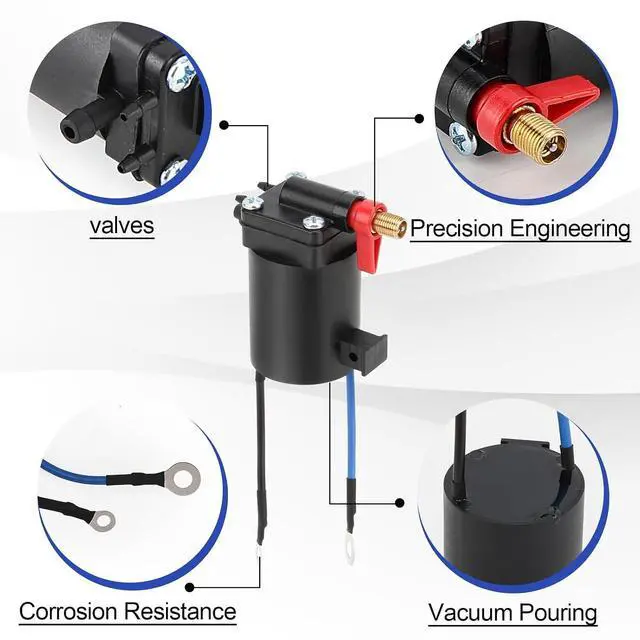 valves

Precision Engineering

Corrosion Resistance

Vacuum Pouring