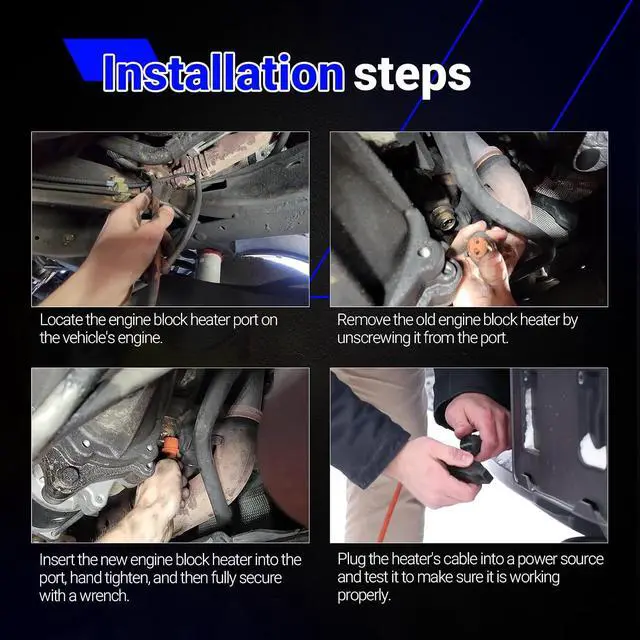 Installation steps

Locate the engine block heater port on the vehicle's engine.

Remove the old engine block heater by unscrewing it from the port.

Insert the new engine block heater into the port, hand tighten, and then fully secure with a wrench.

Plug the heater's cable into a power source and test it to make sure it is working properly.