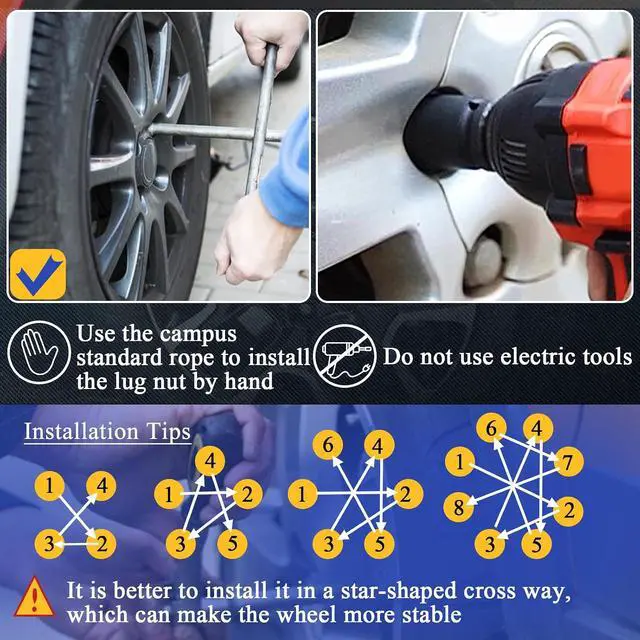 Use the campus standard rope to install the lug nut by hand

Do not use electric tools

Installation Tips

1
4
3
2

4
1
2
3
5

6
4
1
2
3
5

6
4
1
7
8
2
3
5

It is better to install it in a star-shaped cross way, which can make the wheel more stable