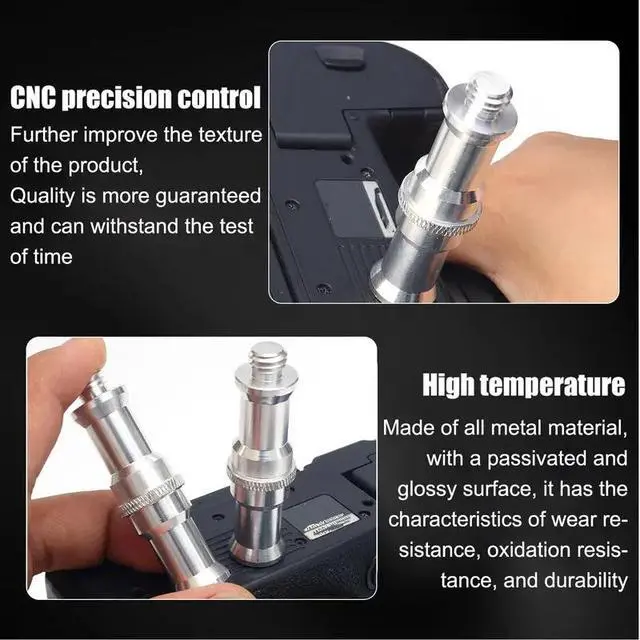 CNC precision control

Further improve the texture of the product, Quality is more guaranteed and can withstand the test of time

High temperature

Made of all metal material, with a passivated and glossy surface, it has the characteristics of wear resistance, oxidation resistance, and durability