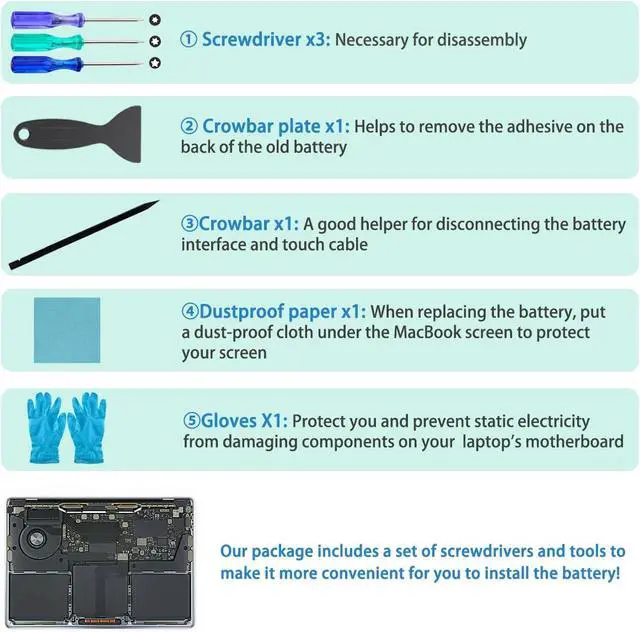 ① Screwdriver x3: Necessary for disassembly

② Crowbar plate x1: Helps to remove the adhesive on the back of the old battery

③Crowbar x1: A good helper for disconnecting the battery interface and touch cable

④Dustproof paper x1: When replacing the battery, put a dust-proof cloth under the MacBook screen to protect your screen

⑤Gloves X1: Protect you and prevent static electricity from damaging components on your laptop's motherboard

Our package includes a set of screwdrivers and tools to make it more convenient for you to install the battery!