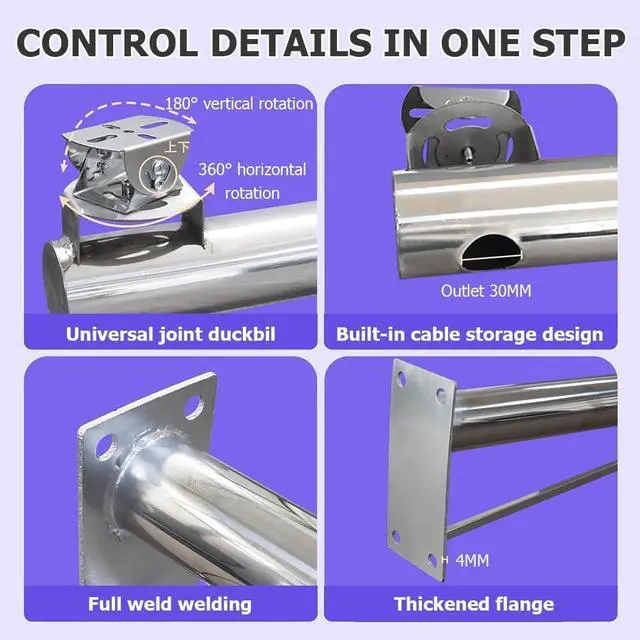 CONTROL DETAILS IN ONE STEP

180° vertical rotation

上下

360° horizontal rotation

Universal joint duckbil

Outlet 30MM

Built-in cable storage design

Full weld welding

4MM

Thickened flange