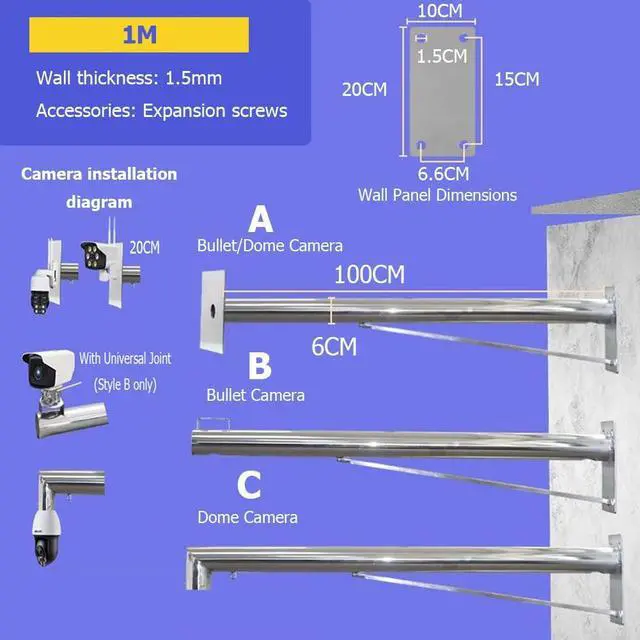 1M

Wall thickness: 1.5mm

Accessories: Expansion screws

10CM

1.5CM

20CM

15CM

6.6CM

Wall Panel Dimensions

Camera installation diagram

20CM

With Universal Joint (Style B only)

A

Bullet/Dome Camera

100CM

6CM

B

Bullet Camera

C

Dome Camera