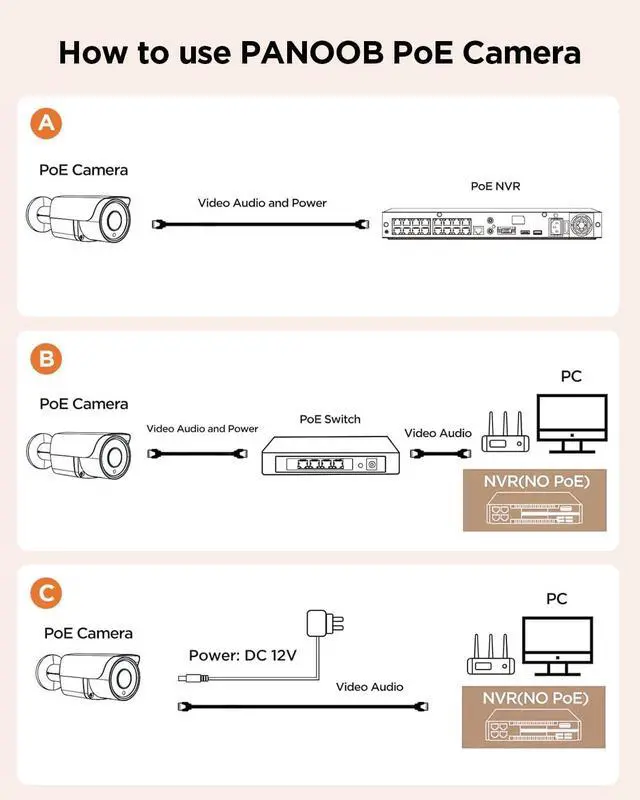 How to use PANOOB PoE Camera

A

PoE Camera

Video Audio and Power

PoE NVR

B

PoE Camera

Video Audio and Power

PoE Switch

Video Audio

PC

NVR(NO PoE)

C

PoE Camera

Power: DC 12V

Video Audio

PC

NVR(NO PoE)