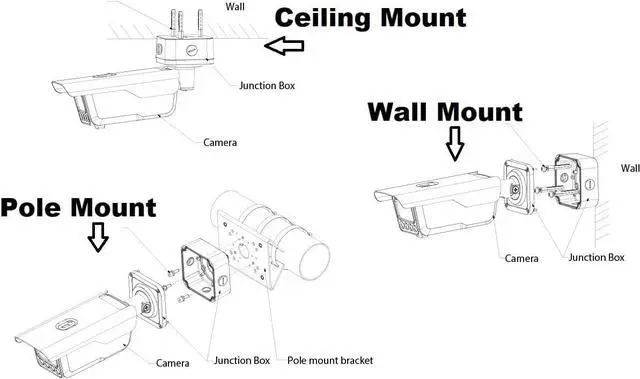 Wall

Ceiling Mount

Junction Box

Camera

Wall Mount

Wall

Camera

Junction Box

Pole Mount

Camera

Junction Box

Pole mount bracket