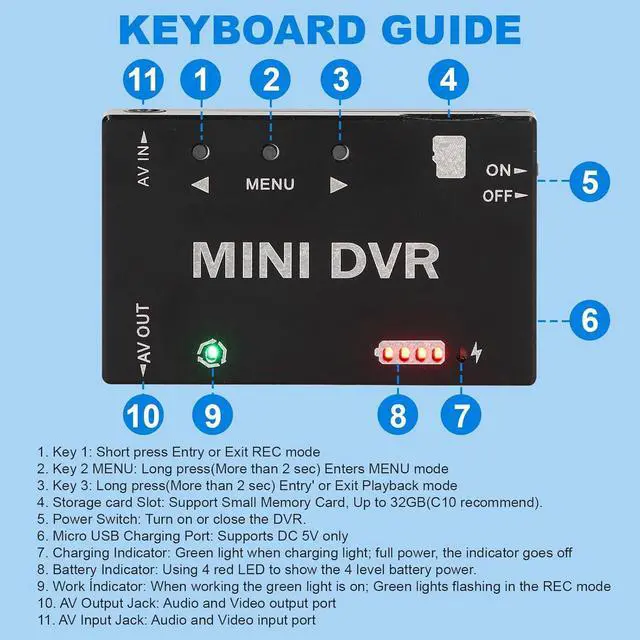 KEYBOARD GUIDE

11 1 2 3 4

AV IN

MENU

ON
OFF

5

MINI DVR

6

AV OUT

10 9 8 7

1. Key 1: Short press Entry or Exit REC mode
2. Key 2 MENU: Long press(More than 2 sec) Enters MENU mode
3. Key 3: Long press(More than 2 sec) Entry' or Exit Playback mode
4. Storage card Slot: Support Small Memory Card, Up to 32GB(C10 recommend).
5. Power Switch: Turn on or close the DVR.
6. Micro USB Charging Port: Supports DC 5V only
7. Charging Indicator: Green light when charging light; full power, the indicator goes off
8. Battery Indicator: Using 4 red LED to show the 4 level battery power.
9. Work İndicator: When working the green light is on; Green lights flashing in the REC mode
10. AV Output Jack: Audio and Video output port
11. AV Input Jack: Audio and Video input port