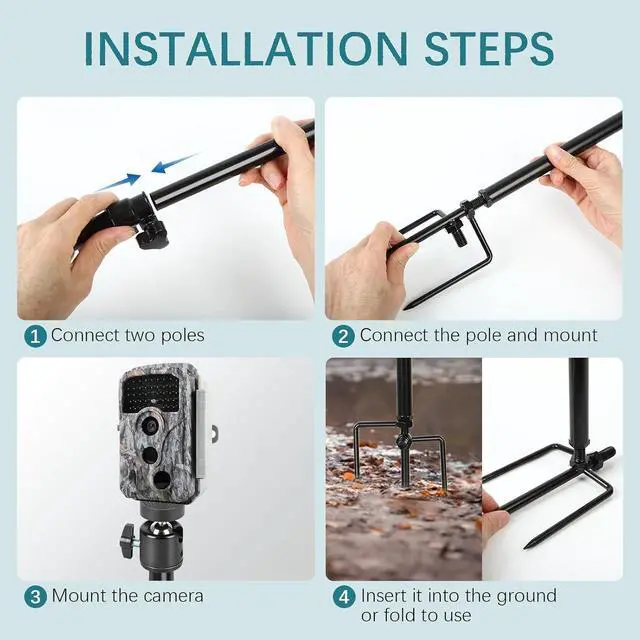 INSTALLATION STEPS

1 Connect two poles

2 Connect the pole and mount

3 Mount the camera

4 Insert it into the ground or fold to use