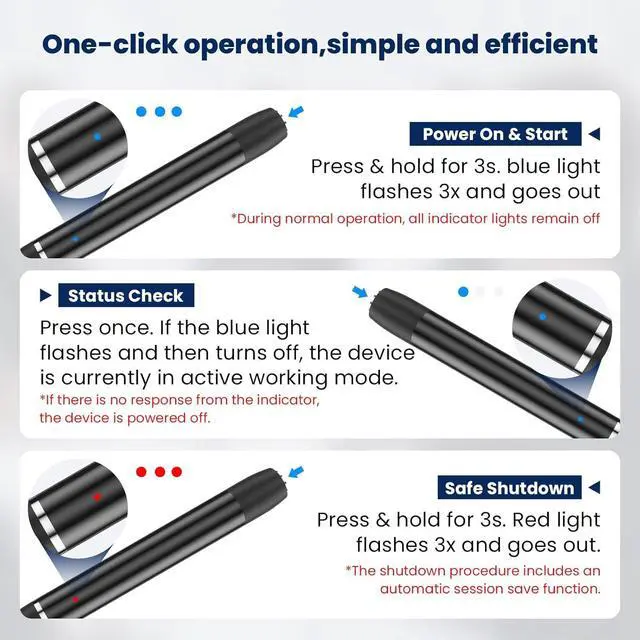 One-click operation,simple and efficient

Power On & Start

Press & hold for 3s. blue light flashes 3x and goes out

*During normal operation, all indicator lights remain off

Status Check

Press once. If the blue light flashes and then turns off, the device is currently in active working mode.

*If there is no response from the indicator, the device is powered off.

Safe Shutdown

Press & hold for 3s. Red light flashes 3x and goes out.

*The shutdown procedure includes an automatic session save function.