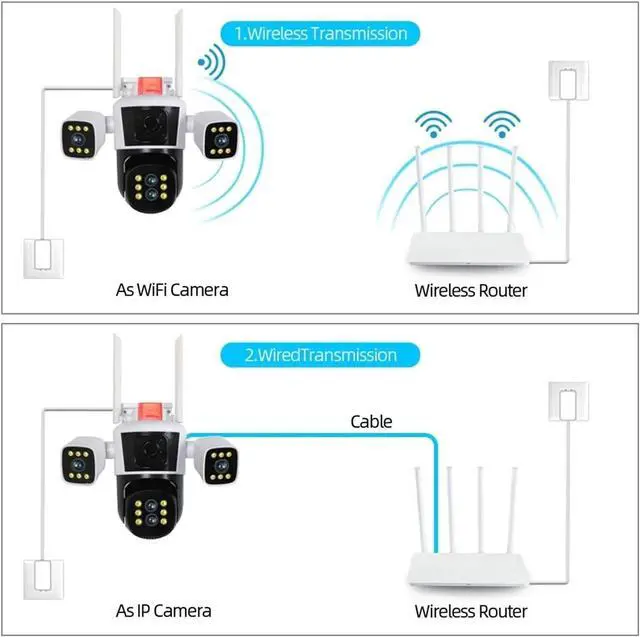 1.Wireless Transmission

As WiFi Camera

Wireless Router

2.WiredTransmission

Cable

As IP Camera

Wireless Router