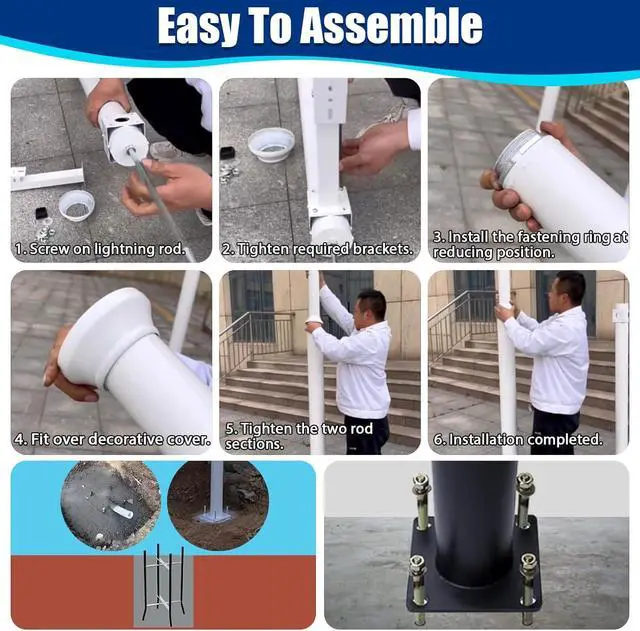 Easy To Assemble

1. Screw on lightning rod.

2. Tighten required brackets.

3. Install the fastening ring at reducing position.

4. Fit over decorative cover.

5. Tighten the two rod sections.

6. Installation completed.