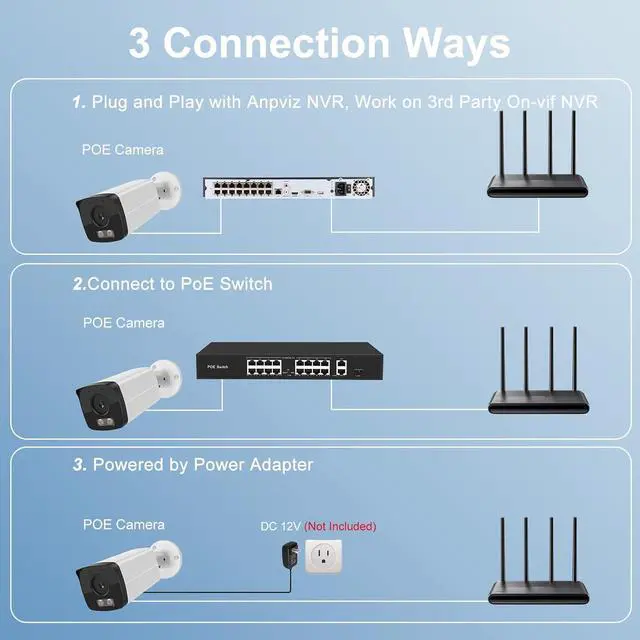 3 Connection Ways

1. Plug and Play with Anpviz NVR, Work on 3rd Party On-vif NVR

POE Camera

2.Connect to PoE Switch

POE Camera

POE Switch

3. Powered by Power Adapter

POE Camera

DC 12V (Not Included)