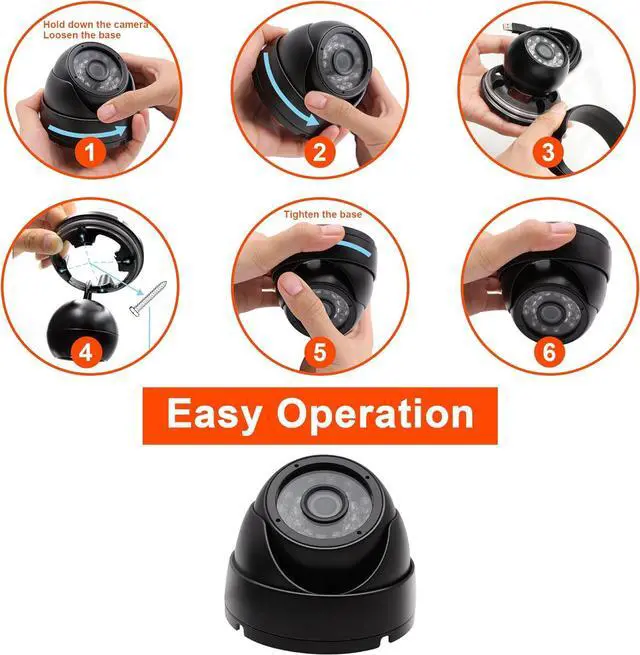 Hold down the camera
Loosen the base

1

2

3

4

Tighten the base

5

6

Easy Operation