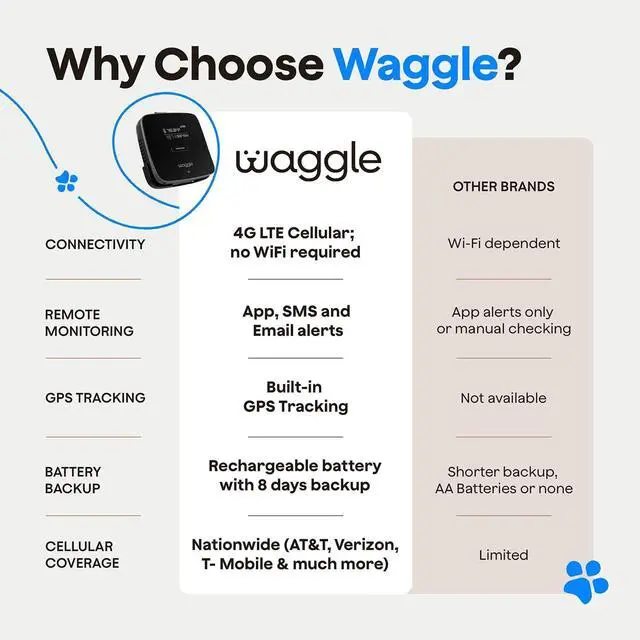 Why Choose Waggle?

| | waggle | OTHER BRANDS |
|---|---|---|
| CONNECTIVITY | 4G LTE Cellular; no WiFi required | Wi-Fi dependent |
| REMOTE MONITORING | App, SMS and Email alerts | App alerts only or manual checking |
| GPS TRACKING | Built-in GPS Tracking | Not available |
| BATTERY BACKUP | Rechargeable battery with 8 days backup | Shorter backup, AA Batteries or none |
| CELLULAR COVERAGE | Nationwide (AT&T, Verizon, T- Mobile & much more) | Limited |