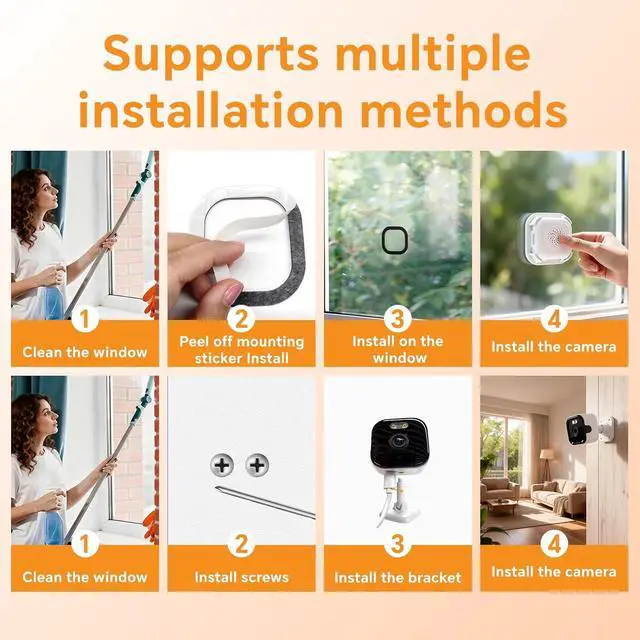 Supports multiple installation methods

1
Clean the window

2
Peel off mounting sticker Install

3
Install on the window

4
Install the camera

1
Clean the window

2
Install screws

3
Install the bracket

4
Install the camera