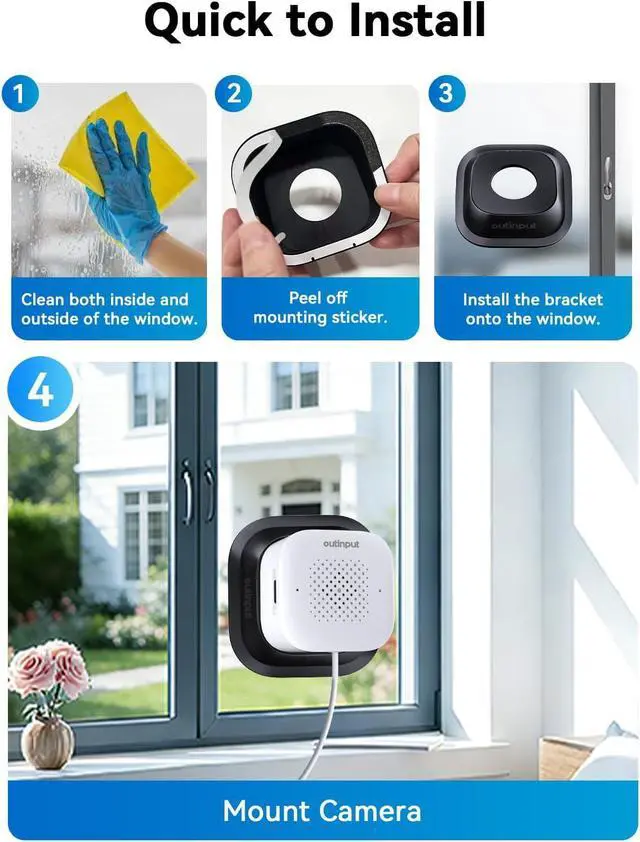 Quick to Install

1

Clean both inside and outside of the window.

2

Peel off mounting sticker.

3

outinput

Install the bracket onto the window.

4

outinput

outinput

Mount Camera