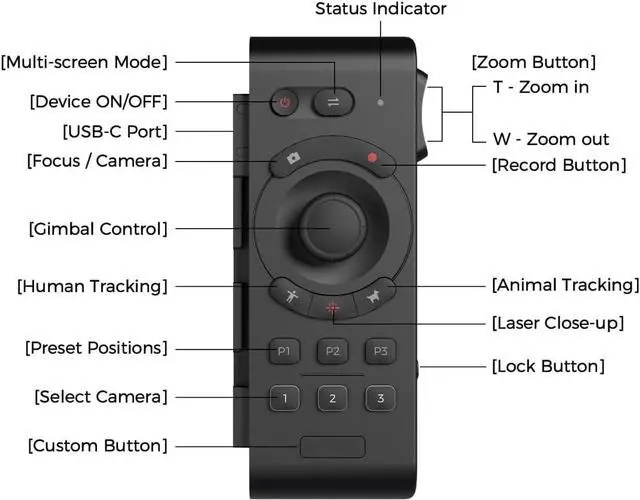 Status Indicator

[Multi-screen Mode]

[Device ON/OFF]

[USB-C Port]

[Focus / Camera]

[Gimbal Control]

[Human Tracking]

[Preset Positions]

[Select Camera]

[Custom Button]

[Zoom Button]

T - Zoom in

W - Zoom out

[Record Button]

[Animal Tracking]

[Laser Close-up]

[Lock Button]

P1 P2 P3

1 2 3