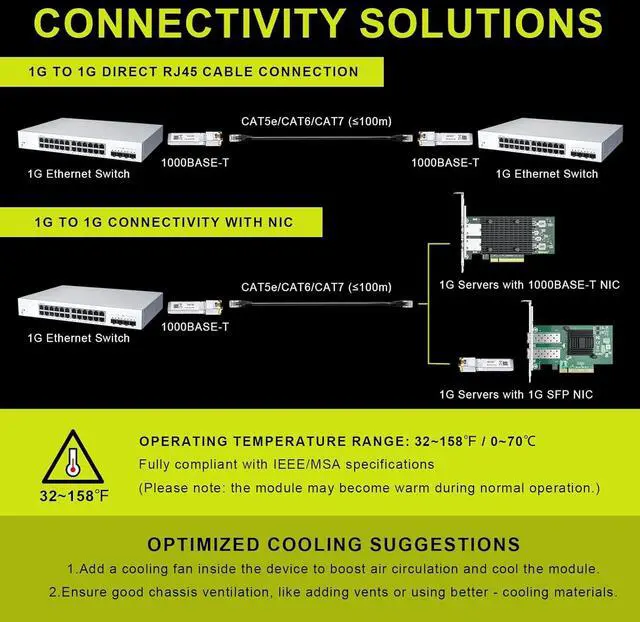 CONNECTIVITY SOLUTIONS

1G TO 1G DIRECT RJ45 CABLE CONNECTION

CAT5e/CAT6/CAT7 (≤100m)

1G Ethernet Switch

1000BASE-T

1000BASE-T

1G Ethernet Switch

1G TO 1G CONNECTIVITY WITH NIC

CAT5e/CAT6/CAT7 (≤100m)

1G Ethernet Switch

1000BASE-T

1G Servers with 1000BASE-T NIC

1G Servers with 1G SFP NIC

32~158℉

OPERATING TEMPERATURE RANGE: 32~158℉ / 0~70℃

Fully compliant with IEEE/MSA specifications

(Please note: the module may become warm during normal operation.)

OPTIMIZED COOLING SUGGESTIONS

1.Add a cooling fan inside the device to boost air circulation and cool the module.

2.Ensure good chassis ventilation, like adding vents or using better - cooling materials.