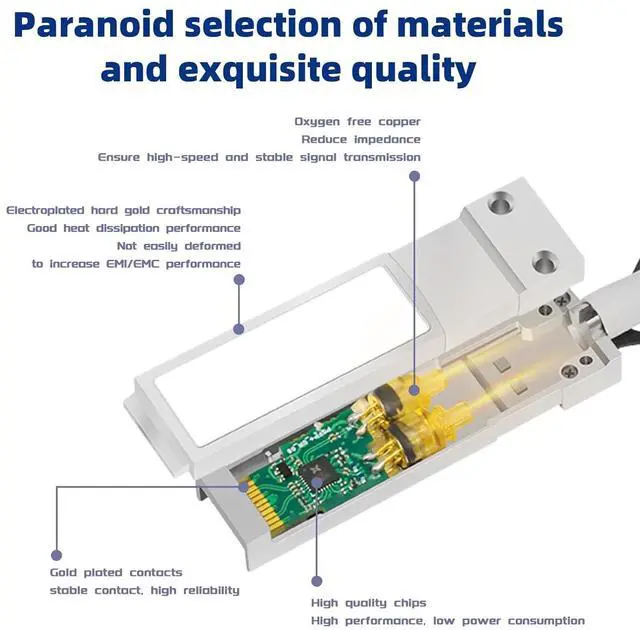 Paranoid selection of materials and exquisite quality

Oxygen free copper
Reduce impedance
Ensure high-speed and stable signal transmission

Electroplated hard gold craftsmanship
Good heat dissipation performance
Not easily deformed
to increase EMI/EMC performance

Gold plated contacts
stable contact, high reliability

High quality chips
High performance, low power consumption