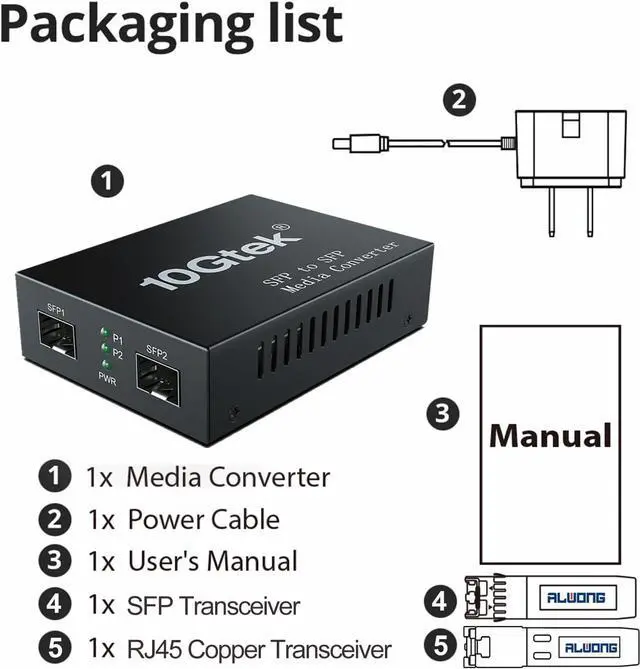 Packaging list

2

1

10Gtek®

SFP to SFP
Media Converter

SFP1

P1
P2
PWR

SFP2

3

Manual

1 1x Media Converter

2 1x Power Cable

3 1x User's Manual

4 1x SFP Transceiver

5 1x RJ45 Copper Transceiver

4 ALUONG

5 ALUONG